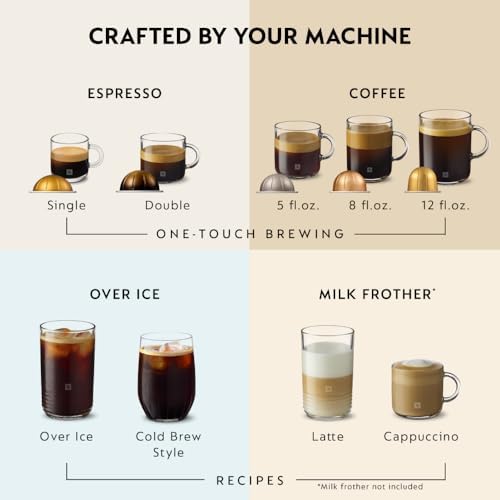 CRAFTED BY YOUR MACHINE

ESPRESSO

Single

Double

COFFEE

5 fl.oz.

8 fl.oz.

12 fl.oz.

ONE-TOUCH BREWING

OVER ICE

Over Ice

Cold Brew Style

MILK FROTHER*

Latte

Cappuccino

RECIPES

*Milk frother not included